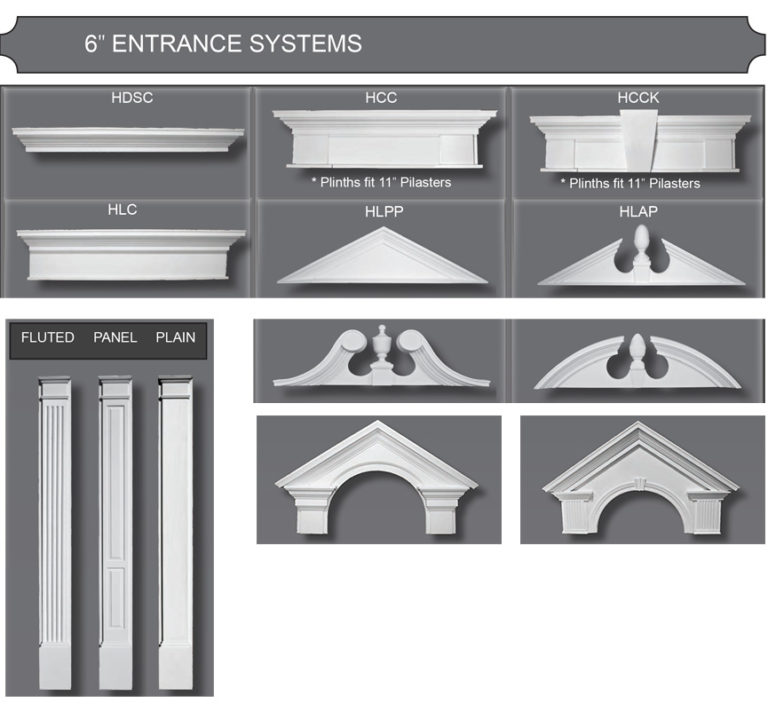 6" ENTRANCE SYSTEMS

HDSC

HCC

* Plinths fit 11" Pilasters

HCCK

* Plinths fit 11" Pilasters

HLC

HLPP

HLAP

FLUTED PANEL PLAIN